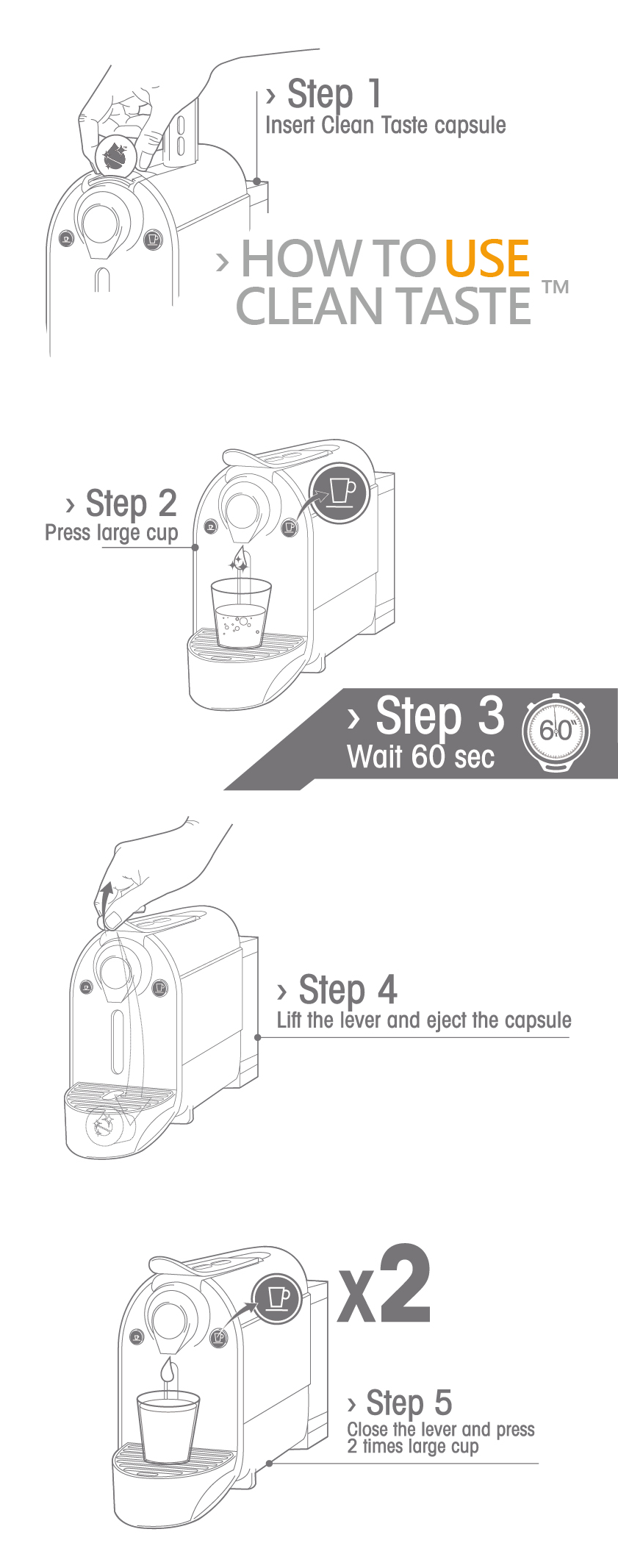 › Step 1
Insert Clean Taste capsule

› HOW TO USE CLEAN TASTE ™

› Step 2
Press large cup

› Step 3
Wait 60 sec

60"

› Step 4
Lift the lever and eject the capsule

x2

› Step 5
Close the lever and press 2 times large cup